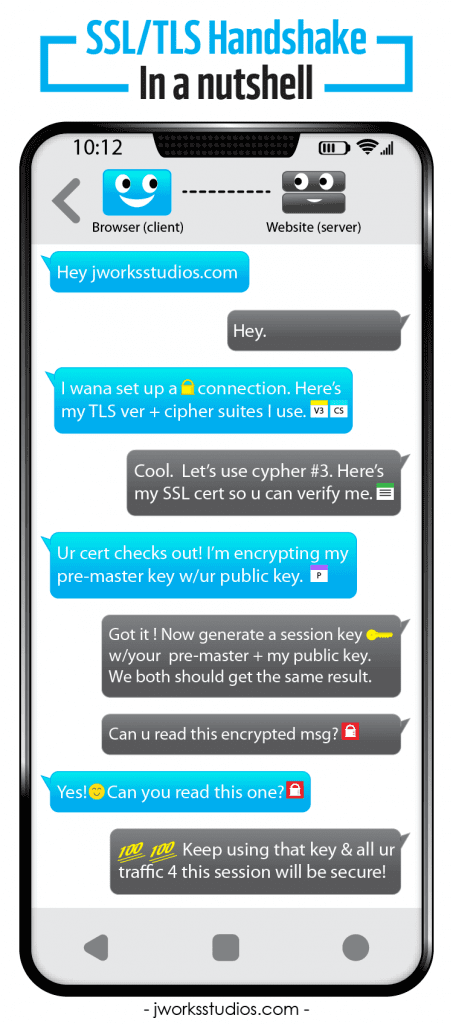 SSL/TLS Handshake
In a nutshell

10:12

Browser (client)

Website (server)

Hey jworksstudios.com

Hey.

I wana set up a connection. Here's my TLS ver + cipher suites I use. V3 CS

Cool. Let's use cypher #3. Here's my SSL cert so u can verify me.

Ur cert checks out! I'm encrypting my pre-master key w/ur public key. P

Got it ! Now generate a session key w/your pre-master + my public key. We both should get the same result.

Can u read this encrypted msg?

Yes! Can you read this one?

100 100 Keep using that key & all ur traffic 4 this session will be secure!

- jworksstudios.com -